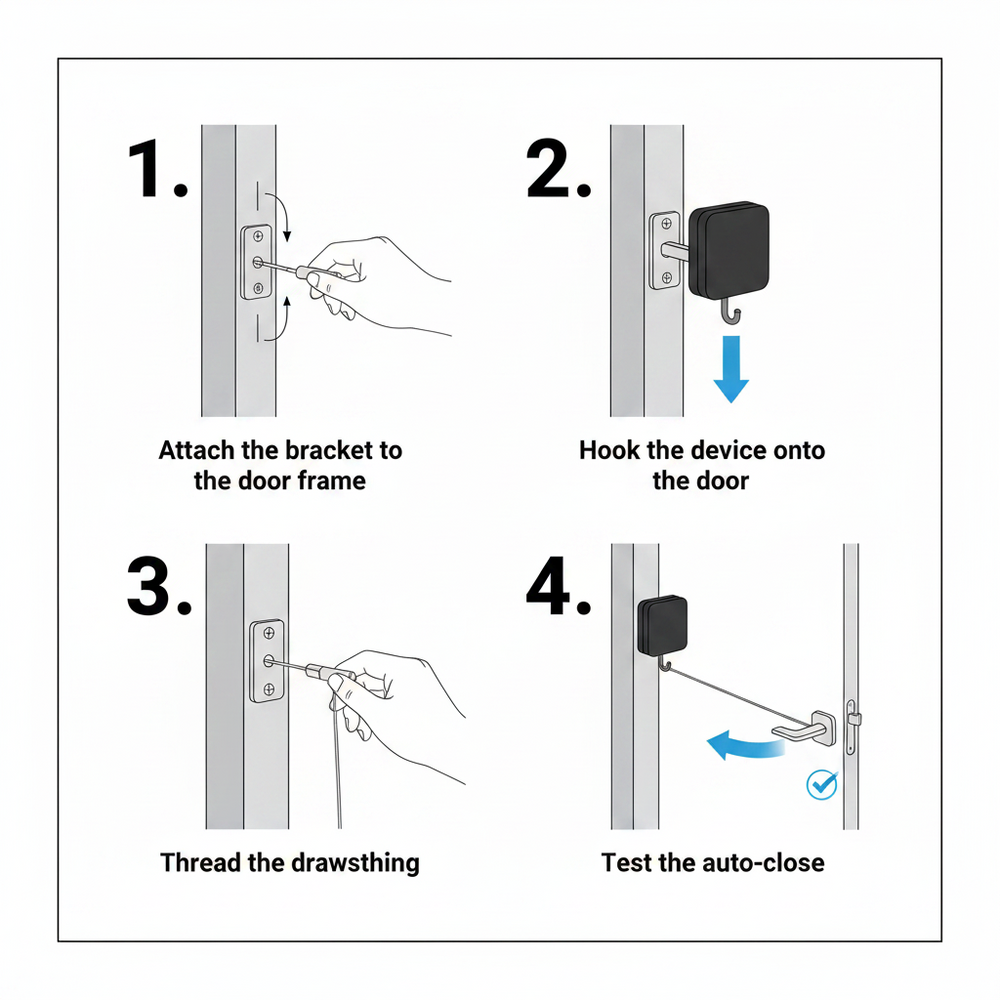 1.

Attach the bracket to the door frame

2.

Hook the device onto the door

3.

Thread the drawsthing

4.

Test the auto-close