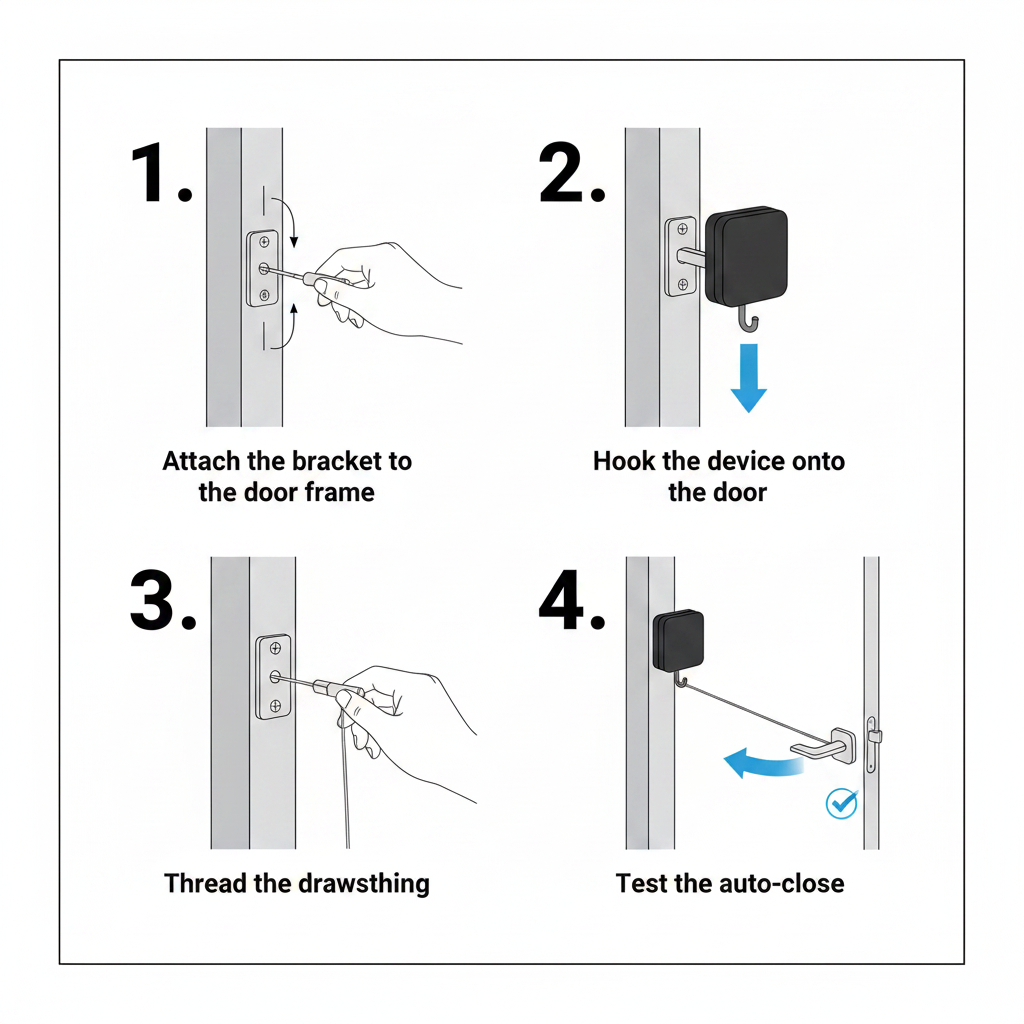 1.

Attach the bracket to the door frame

2.

Hook the device onto the door

3.

Thread the drawsthing

4.

Test the auto-close